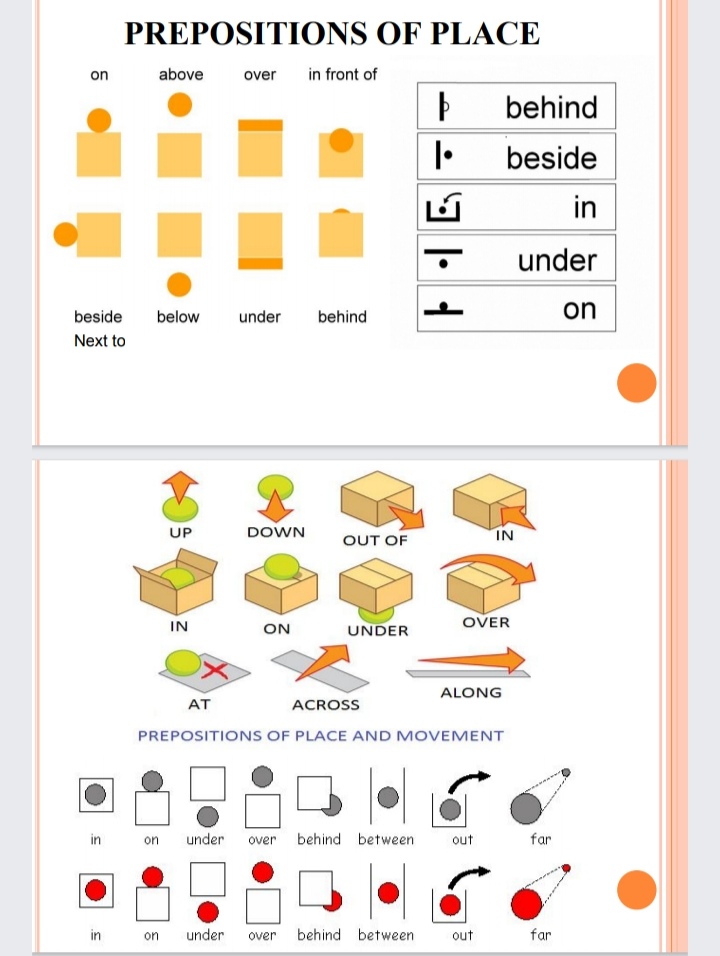 PREPOSITIONS OF PLACE

on above over in front of

beside below under behind
Next to

behind
beside
in
under
on

UP DOWN OUT OF IN

IN ON UNDER OVER

AT ACROSS ALONG

PREPOSITIONS OF PLACE AND MOVEMENT

in on under over behind between out far

in on under over behind between out far