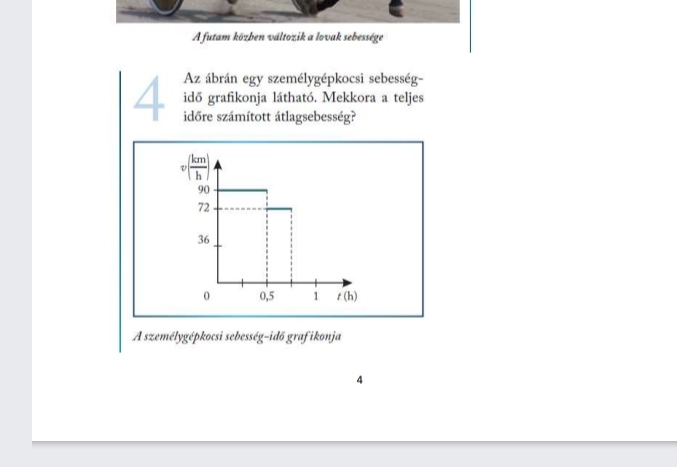 A futam közben változik a lovak sebessége

4

Az ábrán egy személygépkocsi sebesség-idő grafikonja látható. Mekkora a teljes időre számított átlagsebesség?

$v\left(\frac{km}{h}\right)$

90

72

36

0

0,5

1

$t$ (h)

A személygépkocsi sebesség-idő grafikonja

4