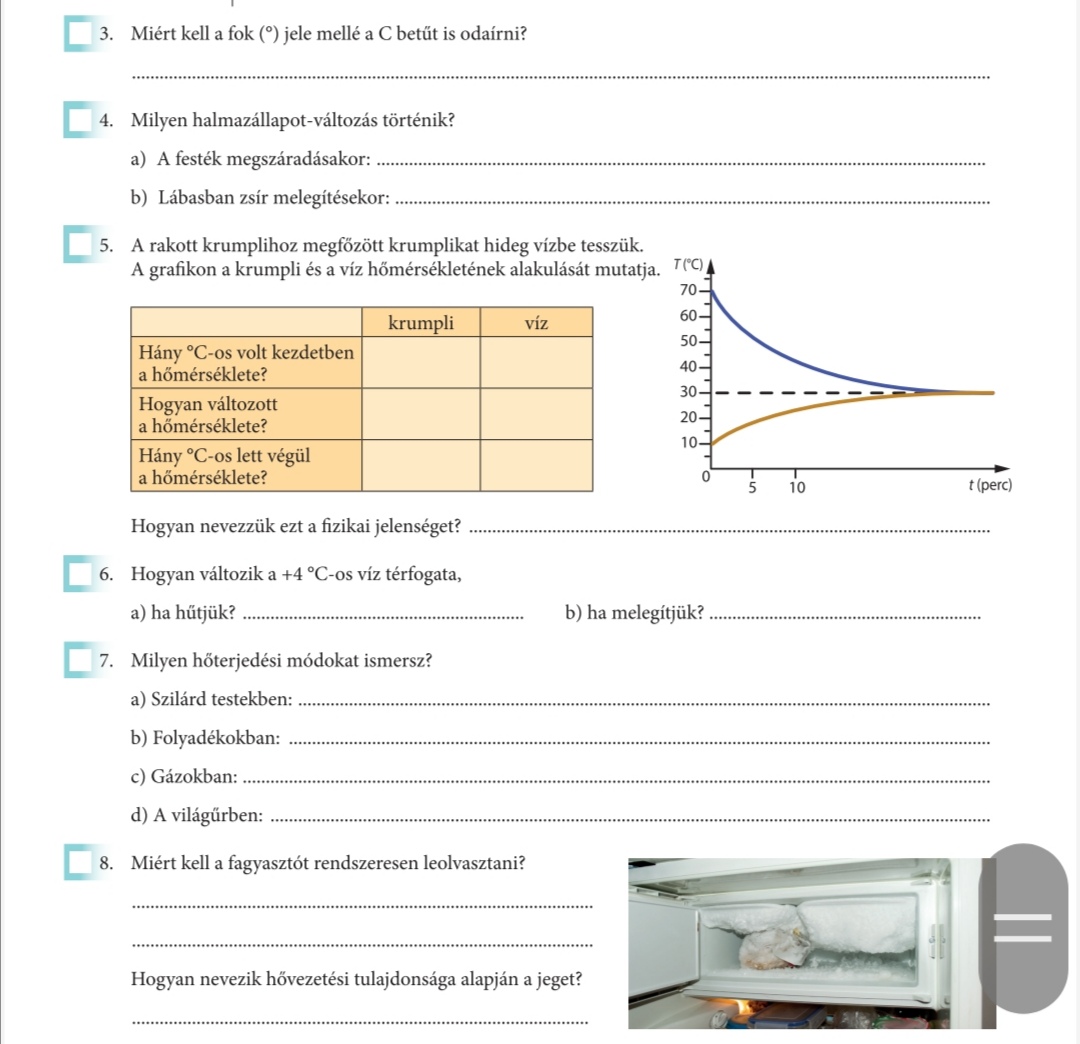 3. Miért kell a fok (°) jele mellé a C betűt is odaírni?

4. Milyen halmazállapot-változás történik?

a) A festék megszáradásakor:

b) Lábasban zsír melegítésekor:

5. A rakott krumplihoz megfőzött krumplikat hideg vízbe tesszük. A grafikon a krumpli és a víz hőmérsékletének alakulását mutatja.

| | krumpli | víz |
|---|---|---|
| Hány °C-os volt kezdetben a hőmérséklete? | | |
| Hogyan változott a hőmérséklete? | | |
| Hány °C-os lett végül a hőmérséklete? | | |

T (°C)
70
60
50
40
30
20
10
0
5
10
t (perc)

Hogyan nevezzük ezt a fizikai jelenséget?

6. Hogyan változik a +4 °C-os víz térfogata,

a) ha hűtjük?

b) ha melegítjük?

7. Milyen hőterjedési módokat ismersz?

a) Szilárd testekben:

b) Folyadékokban:

c) Gázokban:

d) A világűrben:

8. Miért kell a fagyasztót rendszeresen leolvasztani?

Hogyan nevezik hővezetési tulajdonsága alapján a jeget?