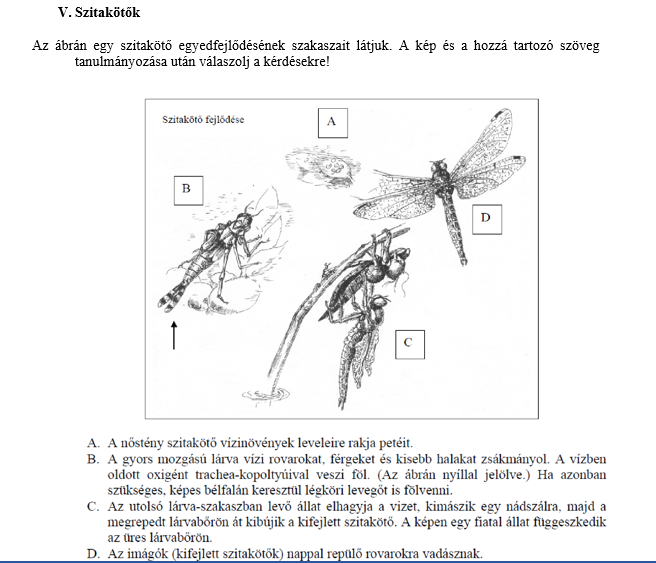 V. Szitakötők

Az ábrán egy szitakötő egyedfejlődésének szakaszait látjuk. A kép és a hozzá tartozó szöveg tanulmányozása után válaszolj a kérdésekre!

Szitakötő fejlődése

A

B

D

C

A. A nőstény szitakötő vízinövények leveleire rakja petéit.
B. A gyors mozgású lárva vízi rovarokat, férgeket és kisebb halakat zsákmányol. A vízben oldott oxigént trachea-kopoltyúival veszi föl. (Az ábrán nyíllal jelölve.) Ha azonban szükséges, képes bélfalán keresztül légköri levegőt is fölvenni.
C. Az utolsó lárva-szakaszban levő állat elhagyja a vizet, kimászik egy nádszálra, majd a megrepedt lárvabőrön át kibújik a kifejlett szitakötő. A képen egy fiatal állat függeszkedik az üres lárvabőrön.
D. Az imágók (kifejlett szitakötők) nappal repülő rovarokra vadásznak.