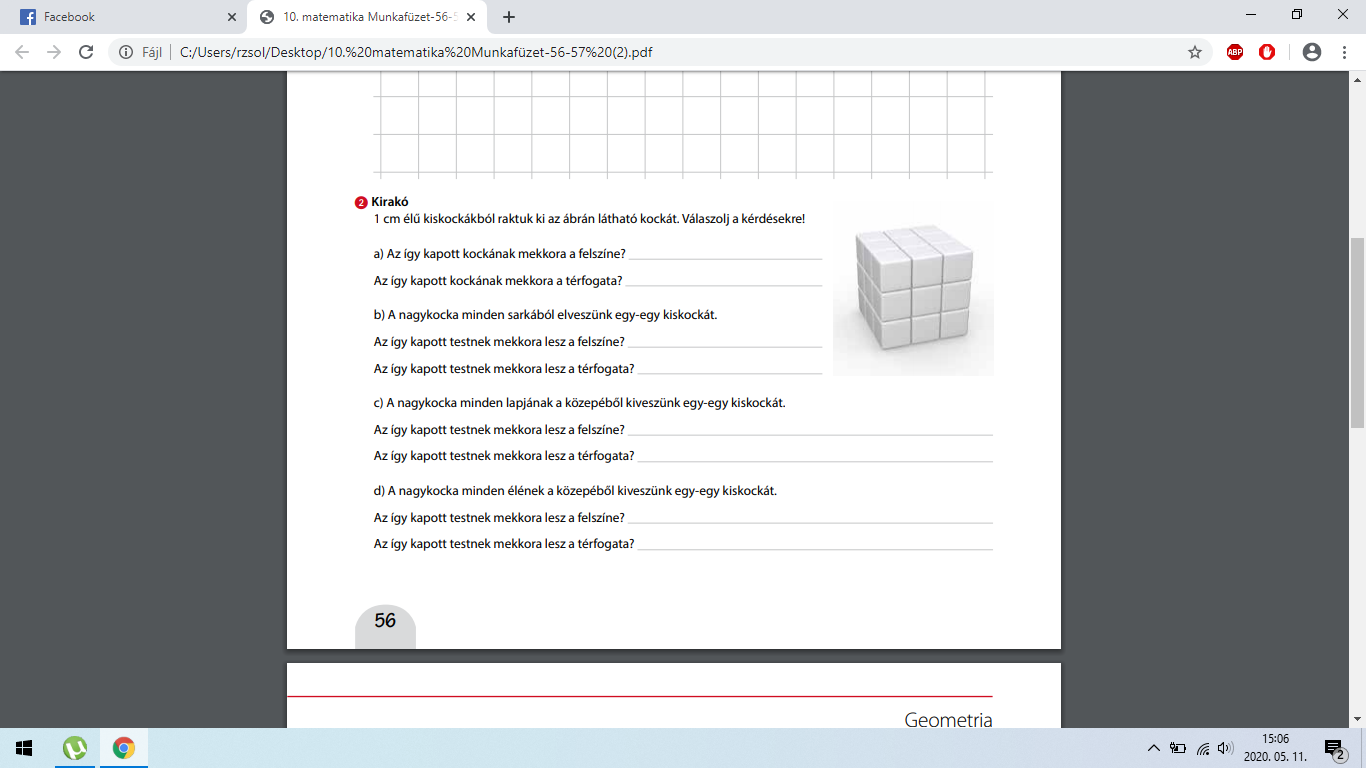 Facebook
10. matematika Munkafüzet-56-5
Fájl | C:/Users/rzsol/Desktop/10.%20matematika%20Munkafüzet-56-57%20(2).pdf
ABP

2 Kirakó
1 cm élű kiskockákból raktuk ki az ábrán látható kockát. Válaszolj a kérdésekre!

a) Az így kapott kockának mekkora a felszíne?
Az így kapott kockának mekkora a térfogata?

b) A nagykocka minden sarkából elveszünk egy-egy kiskockát.
Az így kapott testnek mekkora lesz a felszíne?
Az így kapott testnek mekkora lesz a térfogata?

c) A nagykocka minden lapjának a közepéből kiveszünk egy-egy kiskockát.
Az így kapott testnek mekkora lesz a felszíne?
Az így kapott testnek mekkora lesz a térfogata?

d) A nagykocka minden élének a közepéből kiveszünk egy-egy kiskockát.
Az így kapott testnek mekkora lesz a felszíne?
Az így kapott testnek mekkora lesz a térfogata?

56

Geometria

15:06
2020. 05. 11.
2