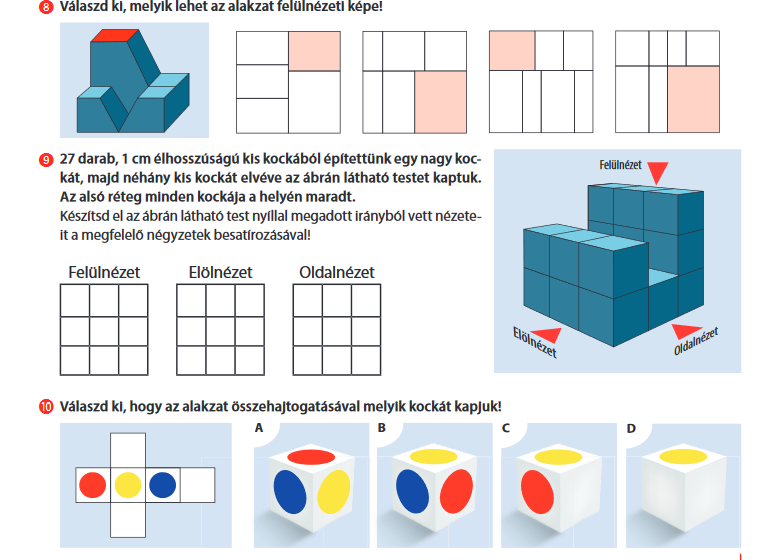 8 Válaszd ki, melyik lehet az alakzat felülnézeti képe!

9 27 darab, 1 cm élhosszúságú kis kockából építettünk egy nagy kockát, majd néhány kis kockát elvéve az ábrán látható testet kaptuk. Az alsó réteg minden kockája a helyén maradt.
Készítsd el az ábrán látható test nyíllal megadott irányból vett nézeteit a megfelelő négyzetek besatírozásával!

Felülnézet Elölnézet Oldalnézet

Felülnézet
Elölnézet
Oldalnézet

10 Válaszd ki, hogy az alakzat összehajtogatásával melyik kockát kapjuk!

A B C D