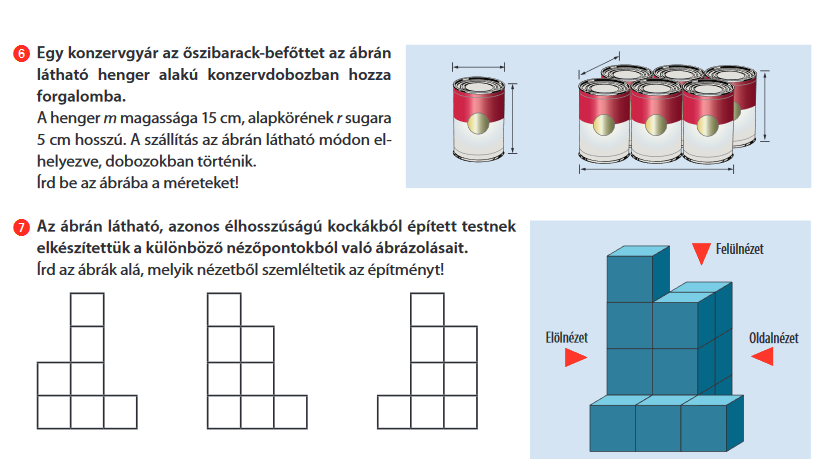 6 Egy konzervgyár az őszibarack-befőttet az ábrán látható henger alakú konzervdobozban hozza forgalomba.
A henger $m$ magassága 15 cm, alapkörének $r$ sugara 5 cm hosszú. A szállítás az ábrán látható módon elhelyezve, dobozokban történik.
Írd be az ábrába a méreteket!

7 Az ábrán látható, azonos élhosszúságú kockákból épített testnek elkészítettük a különböző nézőpontokból való ábrázolásait.
Írd az ábrák alá, melyik nézetből szemléltetik az építményt!

Felülnézet
Elölnézet
Oldalnézet