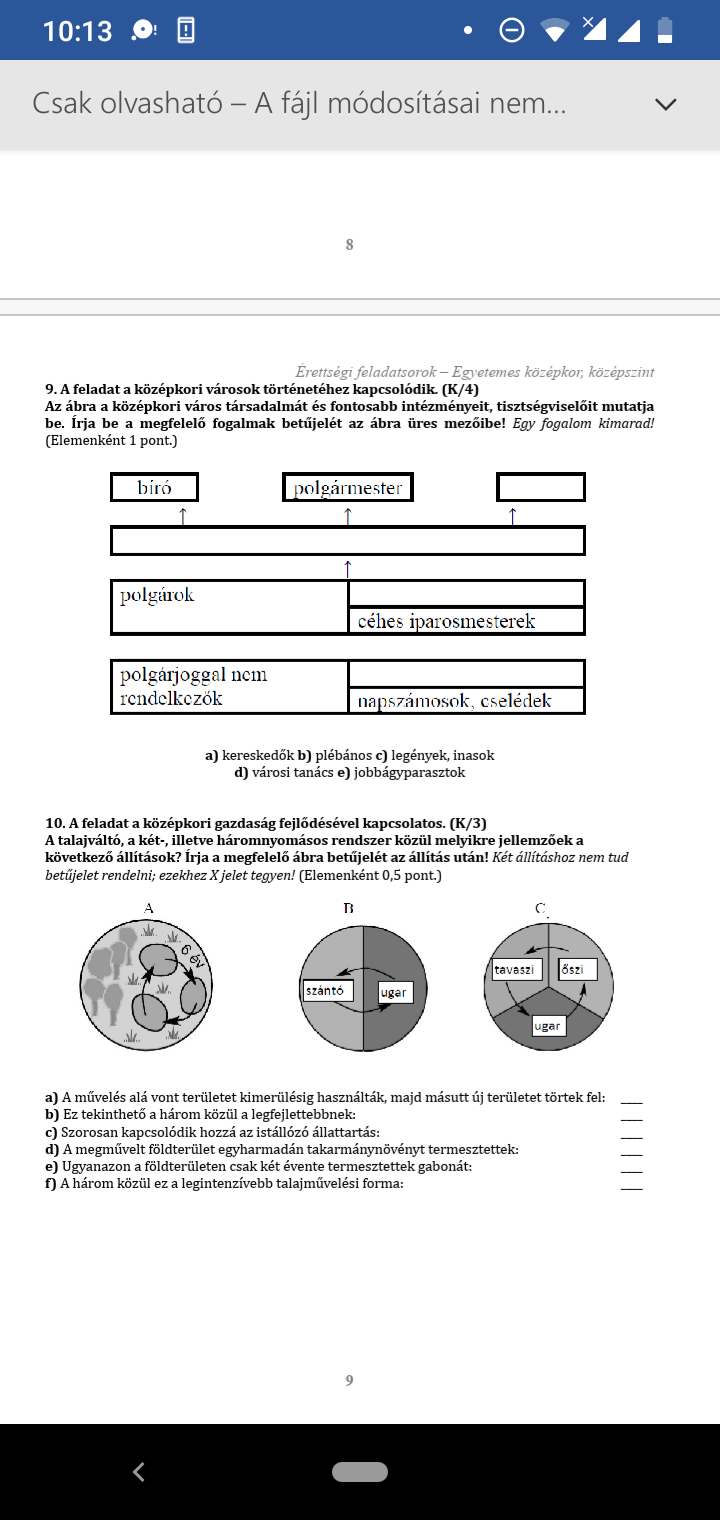 10:13

Csak olvasható – A fájl módosításai nem...

8

Érettségi feladatsorok – Egyetemes középkor, középszint

9. A feladat a középkori városok történetéhez kapcsolódik. (K/4)
Az ábra a középkori város társadalmát és fontosabb intézményeit, tisztségviselőit mutatja be. Írja be a megfelelő fogalmak betűjelét az ábra üres mezőibe! Egy fogalom kimarad! (Elemenként 1 pont.)

bíró

polgármester

polgárok

céhes iparosmesterek

polgárjoggal nem rendelkezők

napszámosok, cselédek

a) kereskedők b) plébános c) legények, inasok
d) városi tanács e) jobbágyparasztok

10. A feladat a középkori gazdaság fejlődésével kapcsolatos. (K/3)
A talajváltó, a két-, illetve háromnyomásos rendszer közül melyikre jellemzőek a következő állítások? Írja a megfelelő ábra betűjelét az állítás után! Két állításhoz nem tud betűjelet rendelni; ezekhez X jelet tegyen! (Elemenként 0,5 pont.)

A

6 év

B

szántó

ugar

C

tavaszi

őszi

ugar

a) A művelés alá vont területet kimerülésig használták, majd másutt új területet törtek fel: ___
b) Ez tekinthető a három közül a legfejlettebbnek: ___
c) Szorosan kapcsolódik hozzá az istállózó állattartás: ___
d) A megművelt földterület egyharmadán takarmánynövényt termesztettek: ___
e) Ugyanazon a földterületen csak két évente termesztettek gabonát: ___
f) A három közül ez a legintenzívebb talajművelési forma: ___

9