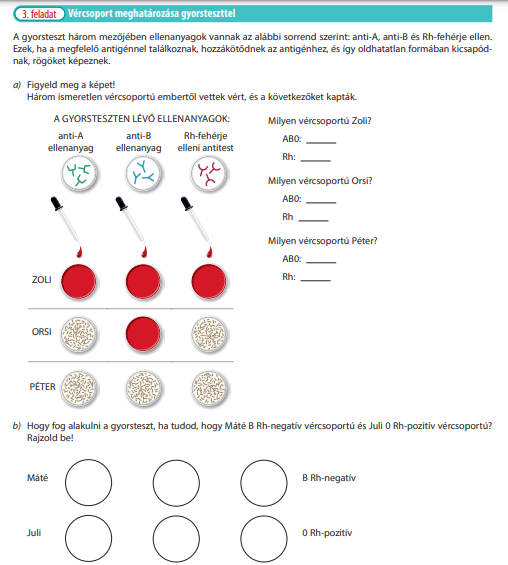 3. feladat Vércsoport meghatározása gyorsteszttel

A gyorsteszt három mezőjében ellenanyagok vannak az alábbi sorrend szerint: anti-A, anti-B és Rh-fehérje ellen. Ezek, ha a megfelelő antigénnel találkoznak, hozzákötődnek az antigénhez, és így oldhatatlan formában kicsapódnak, rögöket képeznek.

a) Figyeld meg a képet!
Három ismeretlen vércsoportú embertől vettek vért, és a következőket kapták.

A GYORSTESZTEN LÉVŐ ELLENANYAGOK:
anti-A ellenanyag
anti-B ellenanyag
Rh-fehérje elleni antitest

ZOLI
ORSI
PÉTER

Milyen vércsoportú Zoli?
AB0: ______
Rh: ______

Milyen vércsoportú Orsi?
AB0: ______
Rh ______

Milyen vércsoportú Péter?
AB0: ______
Rh: ______

b) Hogy fog alakulni a gyorsteszt, ha tudod, hogy Máté B Rh-negatív vércsoportú és Juli 0 Rh-pozitív vércsoportú? Rajzold be!

Máté
B Rh-negatív

Juli
0 Rh-pozitív