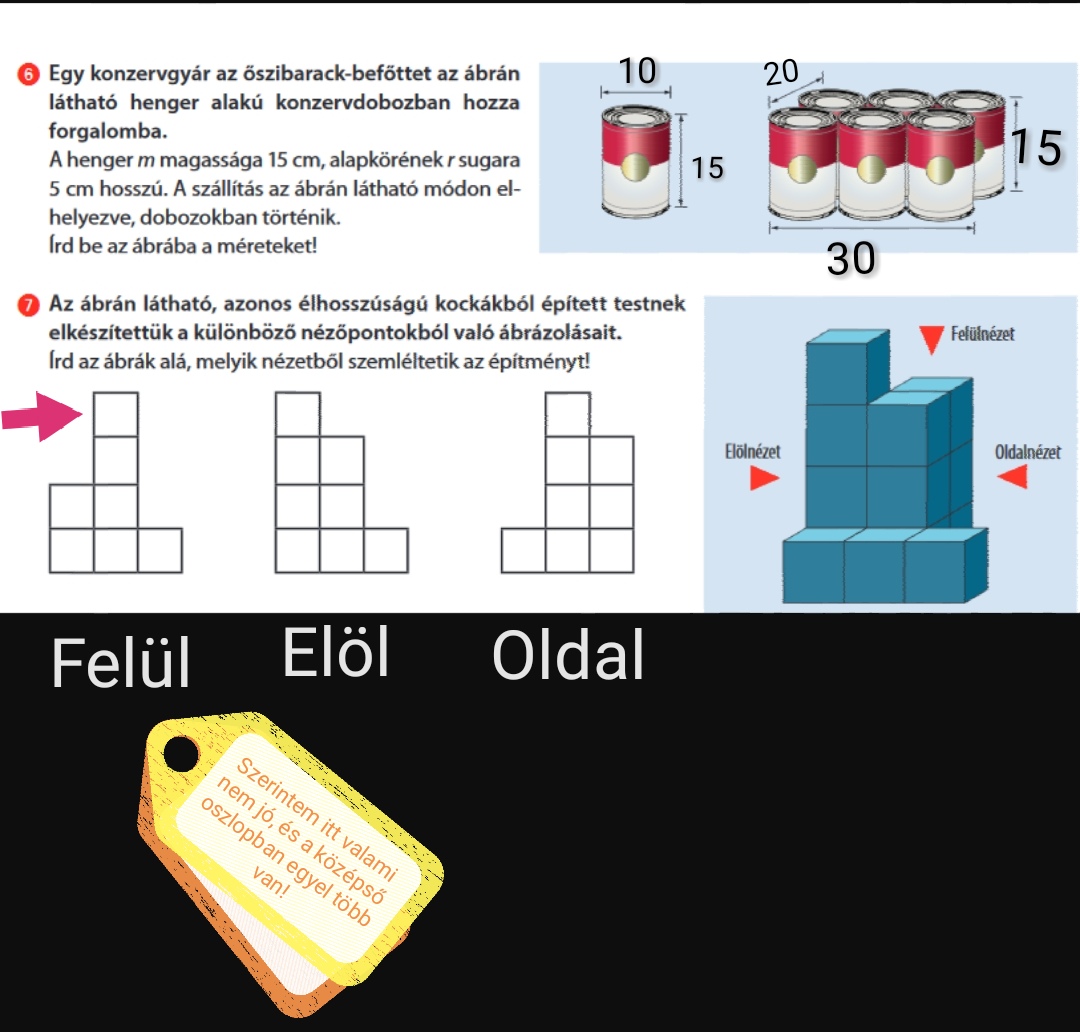 6 Egy konzervgyár az őszibarack-befőttet az ábrán látható henger alakú konzervdobozban hozza forgalomba.
A henger $m$ magassága 15 cm, alapkörének $r$ sugara 5 cm hosszú. A szállítás az ábrán látható módon elhelyezve, dobozokban történik.
Írd be az ábrába a méreteket!

10
15
20
15
30

7 Az ábrán látható, azonos élhosszúságú kockákból épített testnek elkészítettük a különböző nézőpontokból való ábrázolásait.
Írd az ábrák alá, melyik nézetből szemléltetik az építményt!

Felülnézet
Elölnézet
Oldalnézet

Felül
Elöl
Oldal

Szerintem itt valami nem jó, és a középső oszlopban egyel több van!